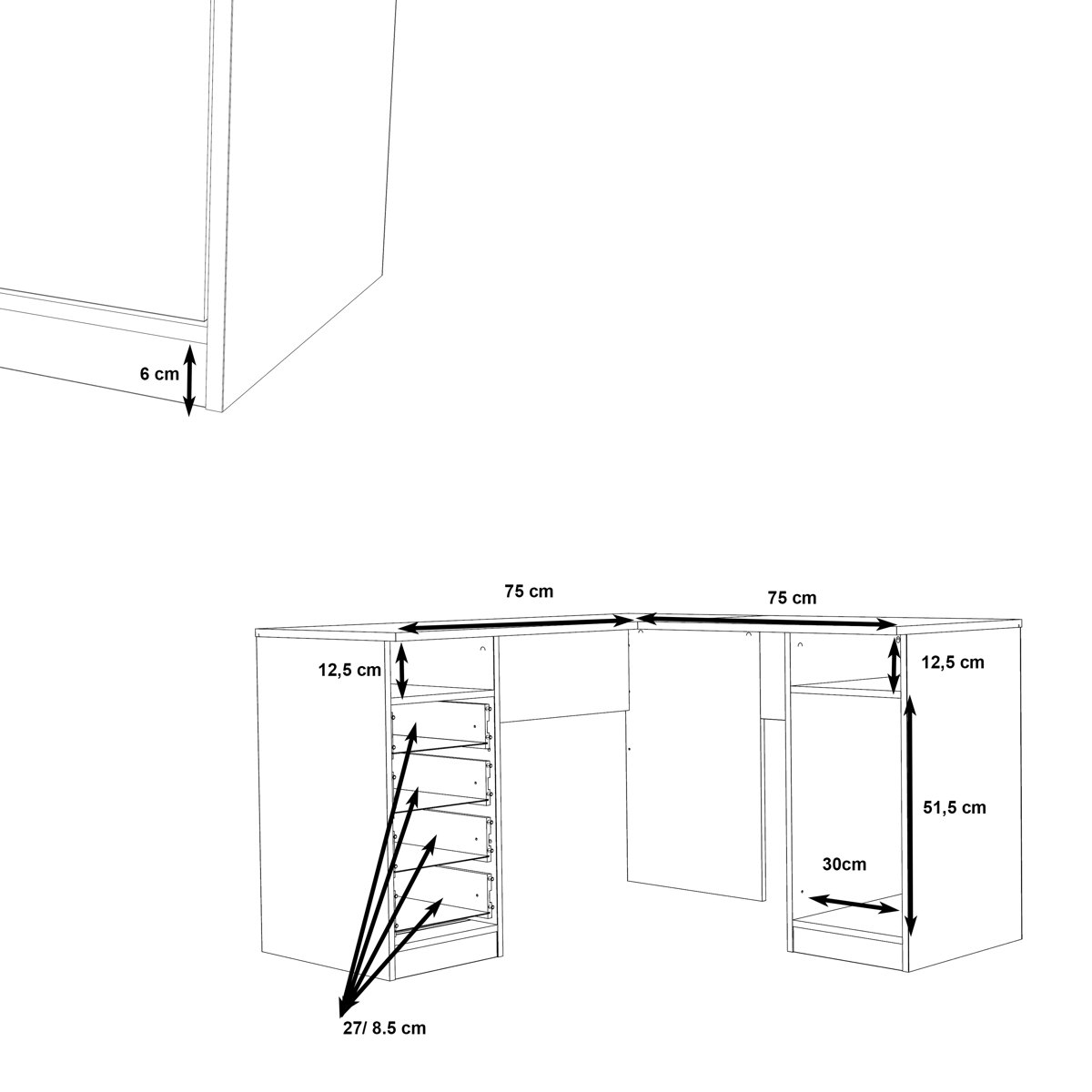 6 cm

75 cm

75 cm

12,5 cm

12,5 cm

51,5 cm

30cm

27/ 8.5 cm