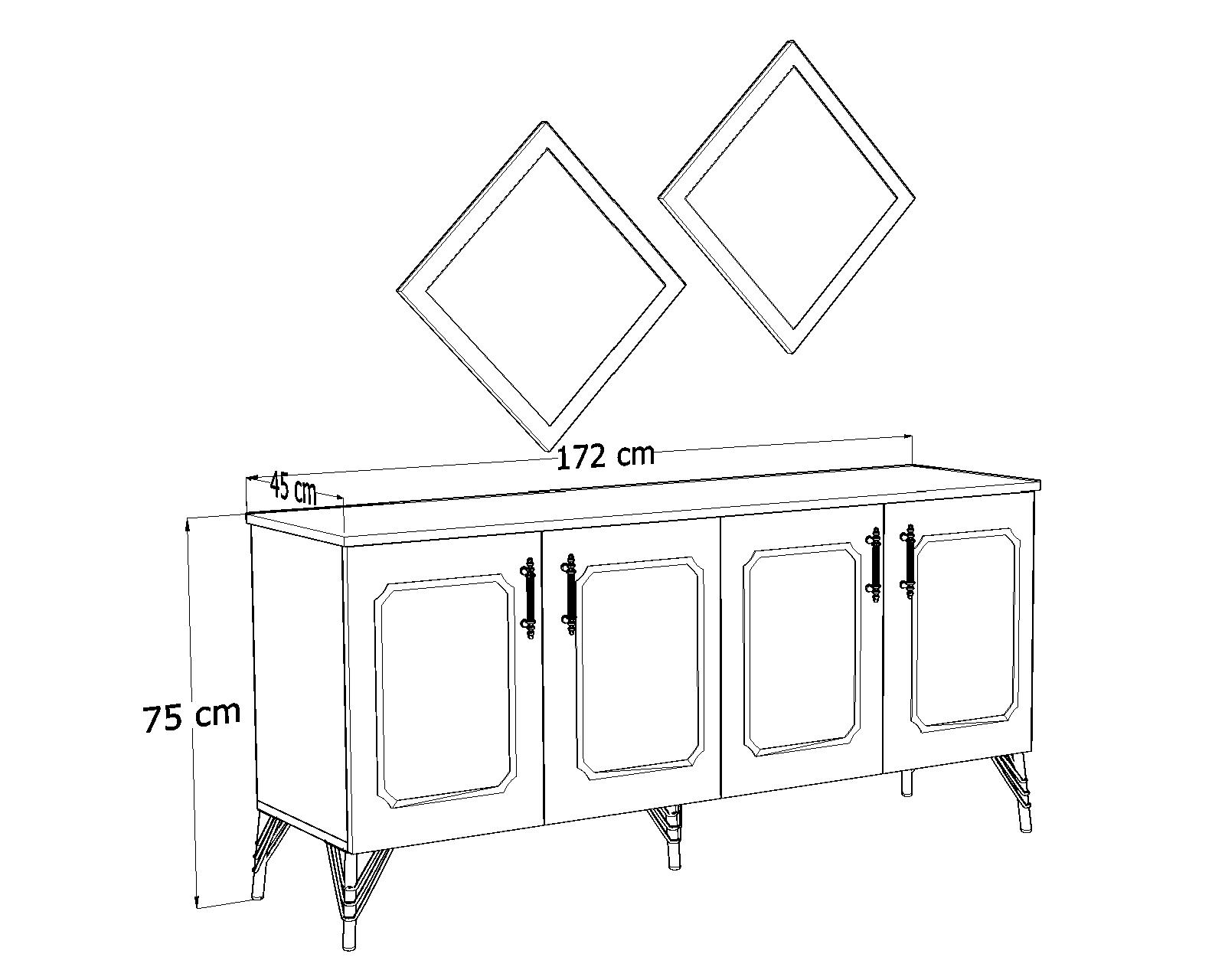 172 cm
45 cm
75 cm