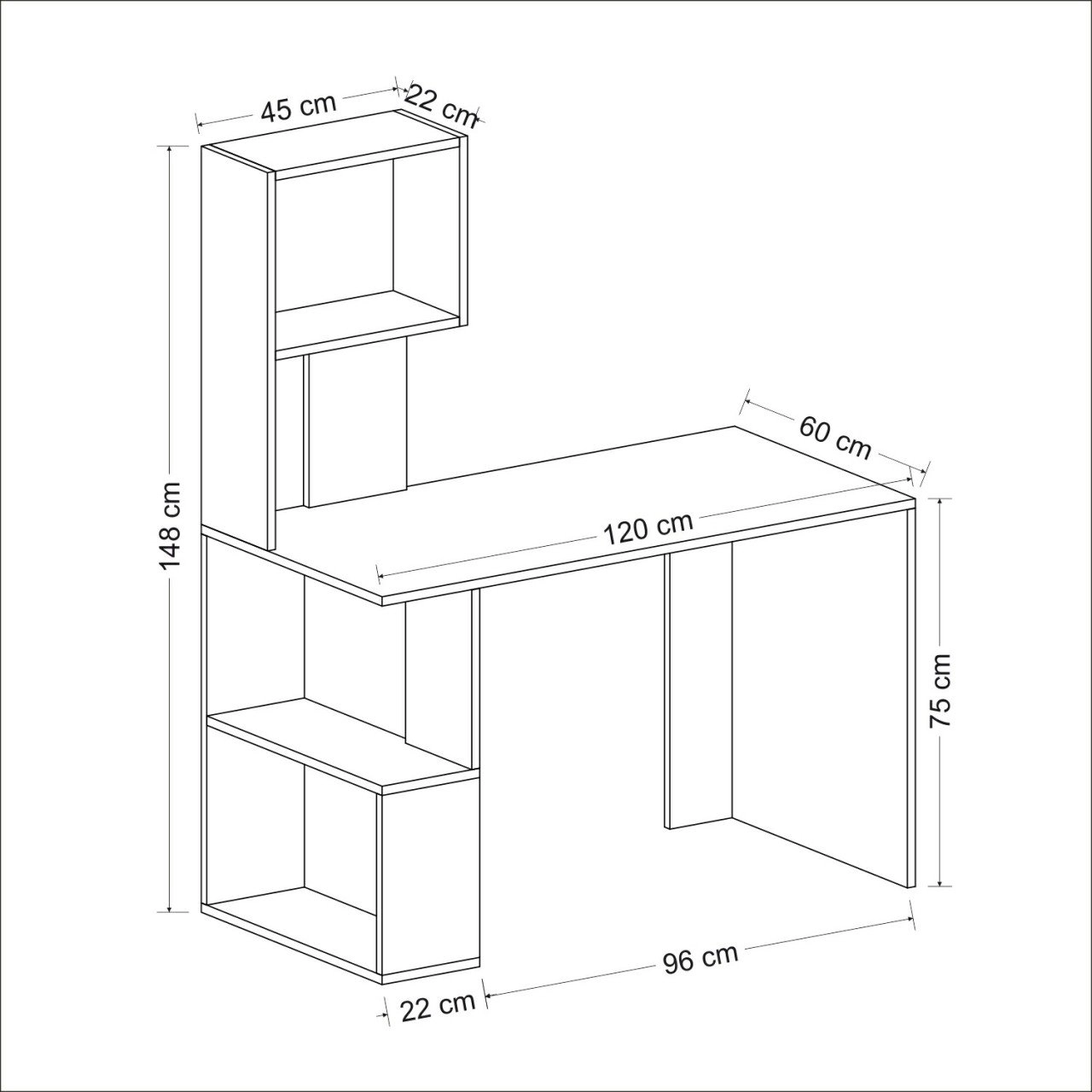 45 cm
22 cm
148 cm
60 cm
120 cm
75 cm
96 cm
22 cm