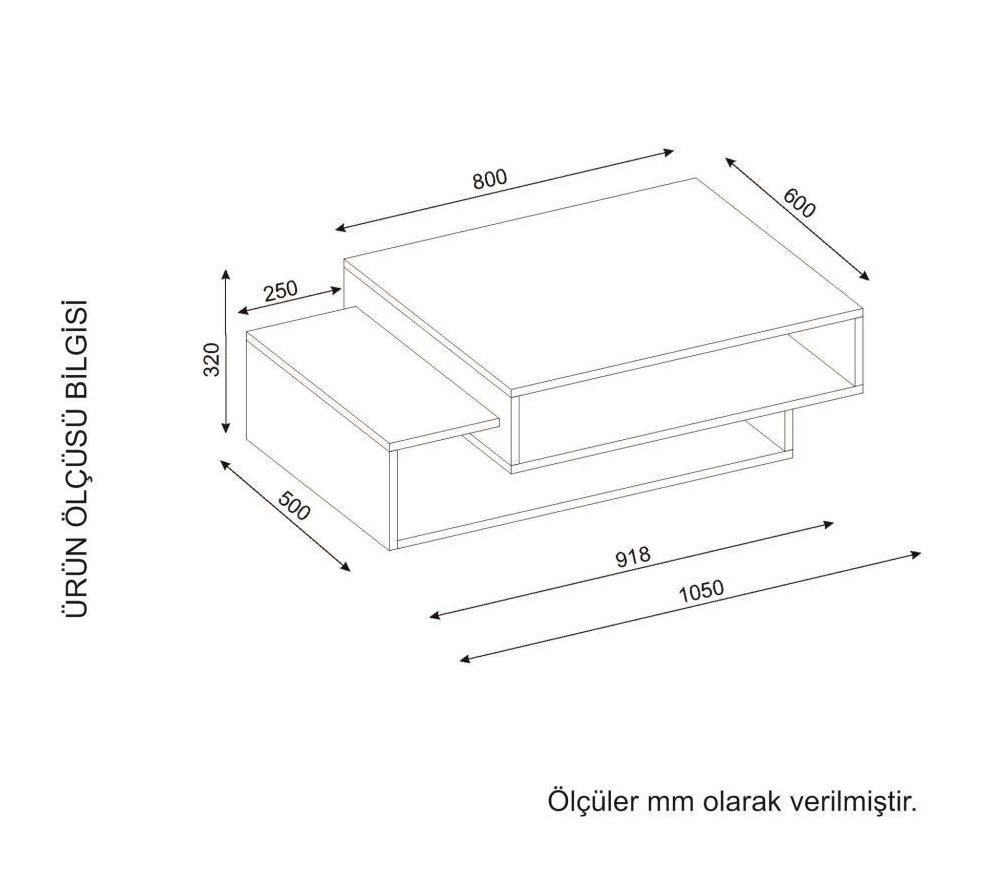 ÜRÜN ÖLÇÜSÜ BİLGİSİ

800

600

250

320

500

918

1050

Ölçüler mm olarak verilmiştir.